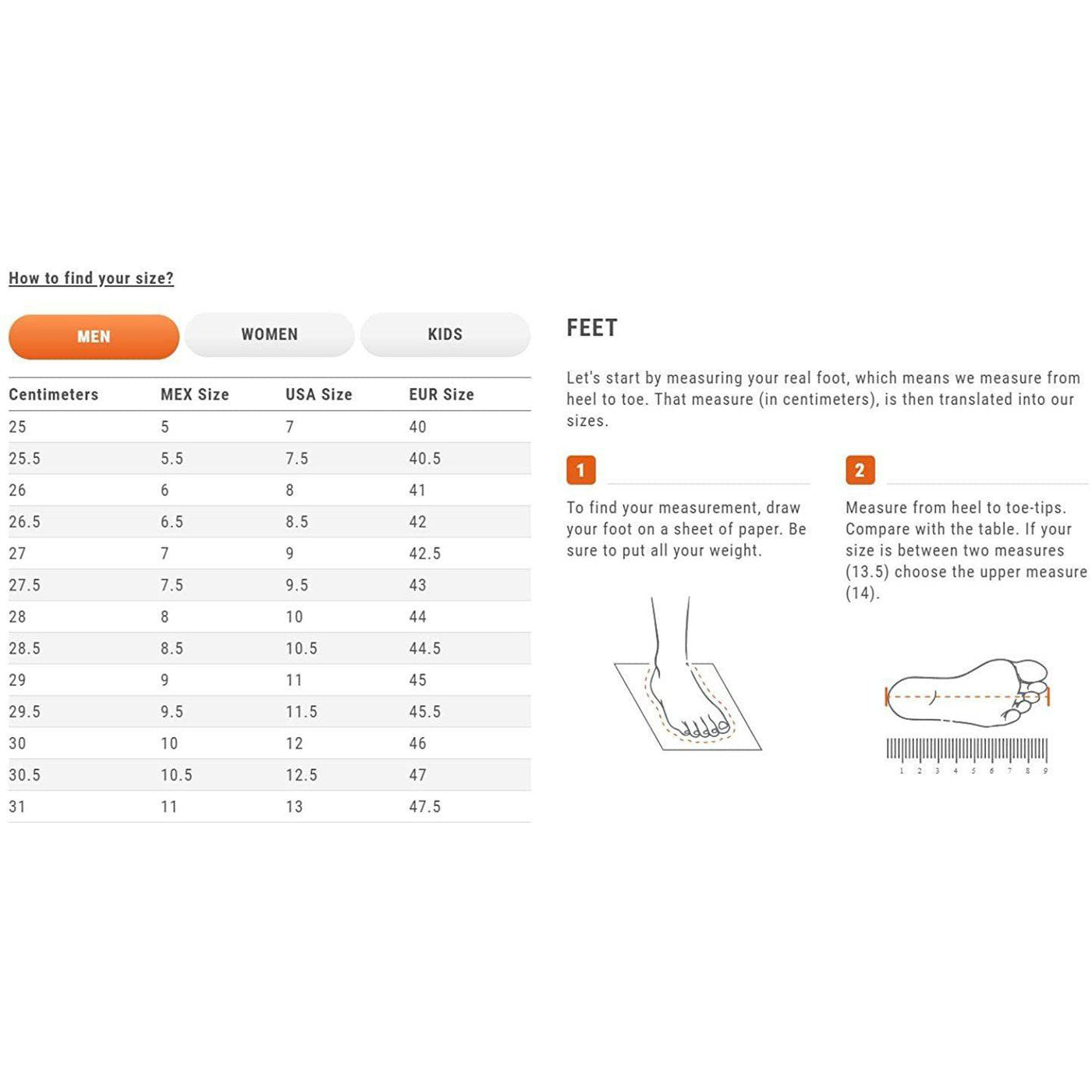 How to find your size?

MEN WOMEN KIDS

| Centimeters | MEX Size | USA Size | EUR Size |
|---|---|---|---|
| 25 | 5 | 7 | 40 |
| 25.5 | 5.5 | 7.5 | 40.5 |
| 26 | 6 | 8 | 41 |
| 26.5 | 6.5 | 8.5 | 42 |
| 27 | 7 | 9 | 42.5 |
| 27.5 | 7.5 | 9.5 | 43 |
| 28 | 8 | 10 | 44 |
| 28.5 | 8.5 | 10.5 | 44.5 |
| 29 | 9 | 11 | 45 |
| 29.5 | 9.5 | 11.5 | 45.5 |
| 30 | 10 | 12 | 46 |
| 30.5 | 10.5 | 12.5 | 47 |
| 31 | 11 | 13 | 47.5 |

FEET

Let's start by measuring your real foot, which means we measure from heel to toe. That measure (in centimeters), is then translated into our sizes.

1

To find your measurement, draw your foot on a sheet of paper. Be sure to put all your weight.

2

Measure from heel to toe-tips. Compare with the table. If your size is between two measures (13.5) choose the upper measure (14).

1 2 3 4 5 6 7 8 9