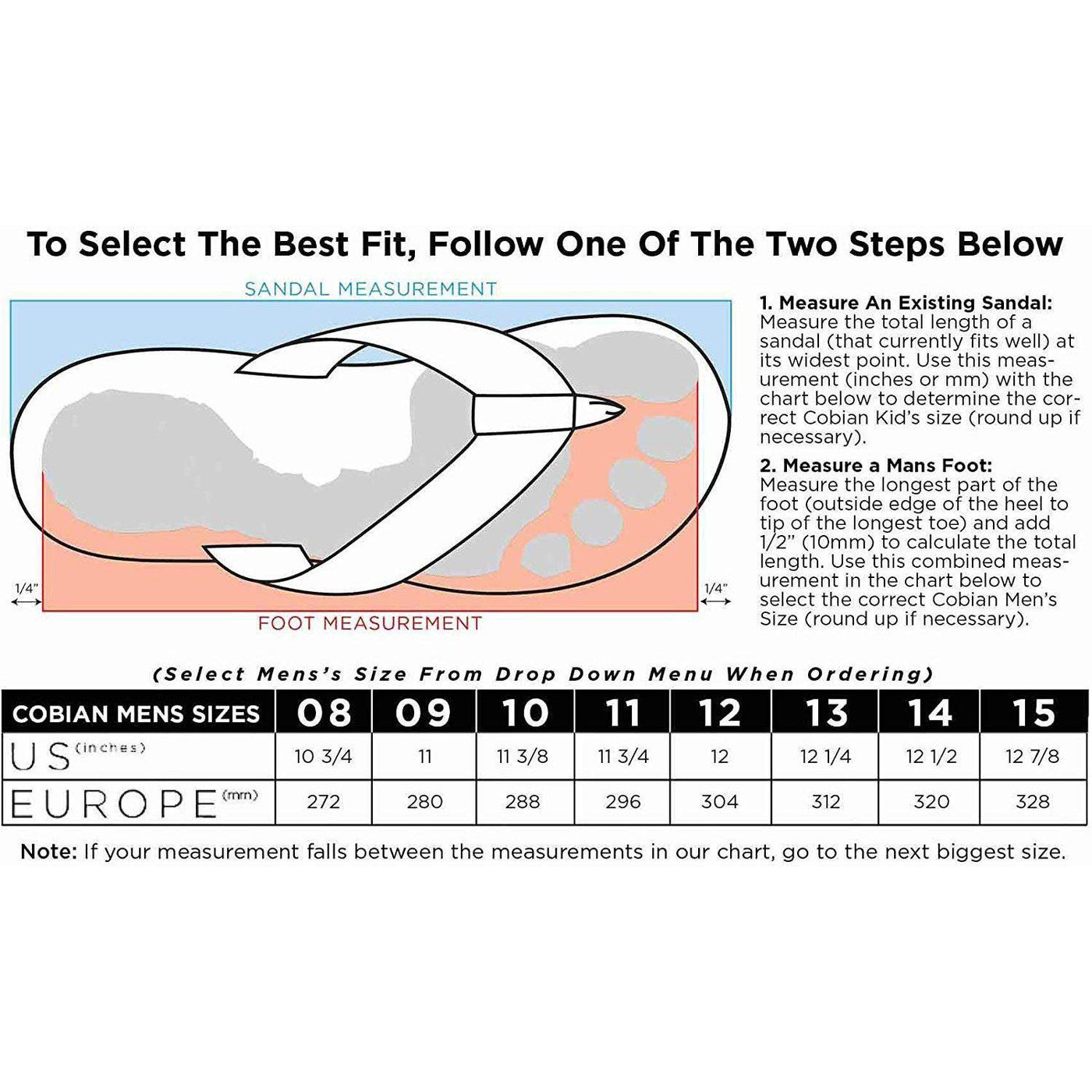 To Select The Best Fit, Follow One Of The Two Steps Below

SANDAL MEASUREMENT

1/4"

1/4"

FOOT MEASUREMENT

1. Measure An Existing Sandal: Measure the total length of a sandal (that currently fits well) at its widest point. Use this measurement (inches or mm) with the chart below to determine the correct Cobian Kid's size (round up if necessary).

2. Measure a Mans Foot: Measure the longest part of the foot (outside edge of the heel to tip of the longest toe) and add 1/2" (10mm) to calculate the total length. Use this combined measurement in the chart below to select the correct Cobian Men's Size (round up if necessary).

(Select Mens's Size From Drop Down Menu When Ordering)

| COBIAN MENS SIZES | 08 | 09 | 10 | 11 | 12 | 13 | 14 | 15 |
|---|---|---|---|---|---|---|---|---|
| US (inches) | 10 3/4 | 11 | 11 3/8 | 11 3/4 | 12 | 12 1/4 | 12 1/2 | 12 7/8 |
| EUROPE (mm) | 272 | 280 | 288 | 296 | 304 | 312 | 320 | 328 |

Note: If your measurement falls between the measurements in our chart, go to the next biggest size.